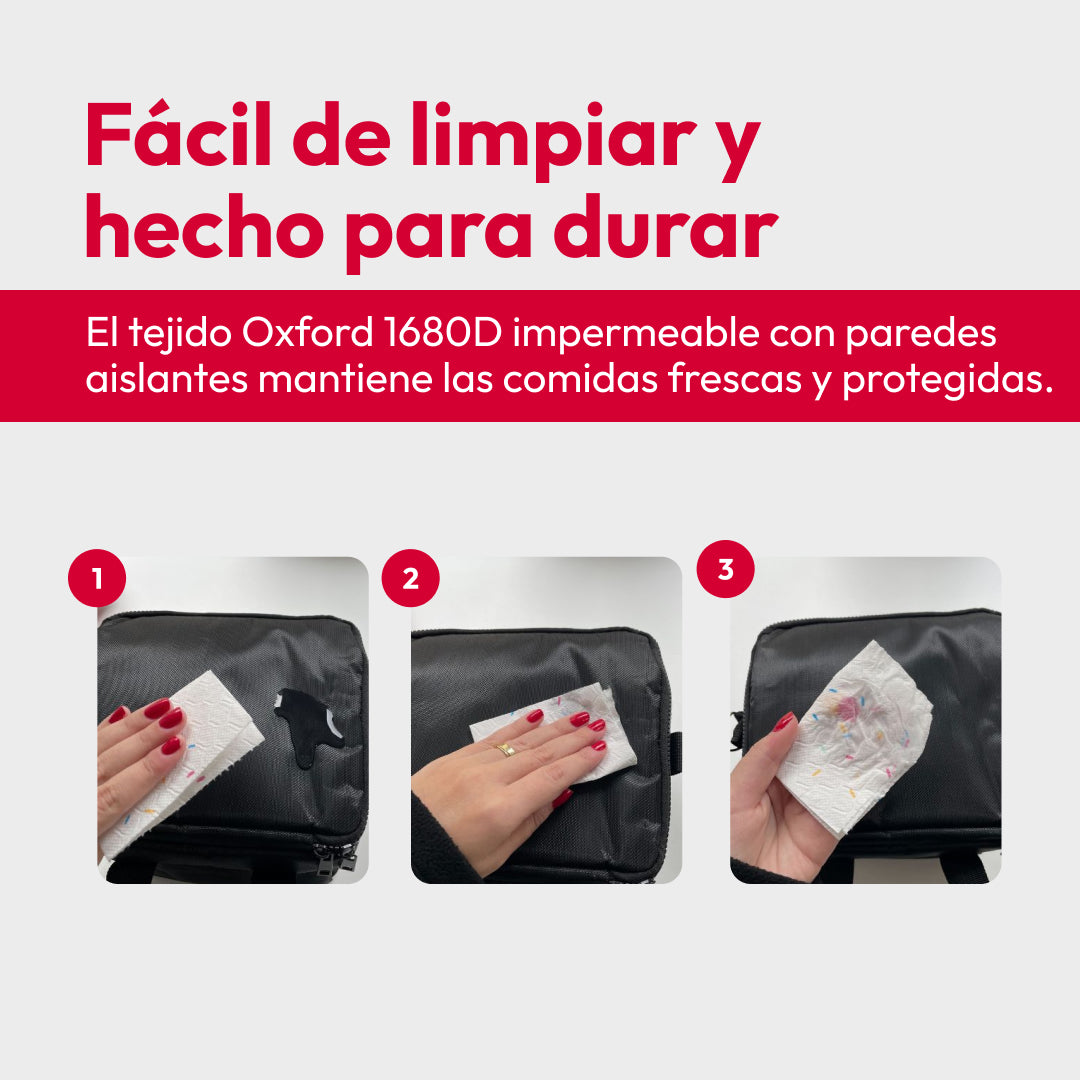 Fácil de limpiar y hecho para durar

El tejido Oxford 1680D impermeable con paredes aislantes mantiene las comidas frescas y protegidas.

1

2

3