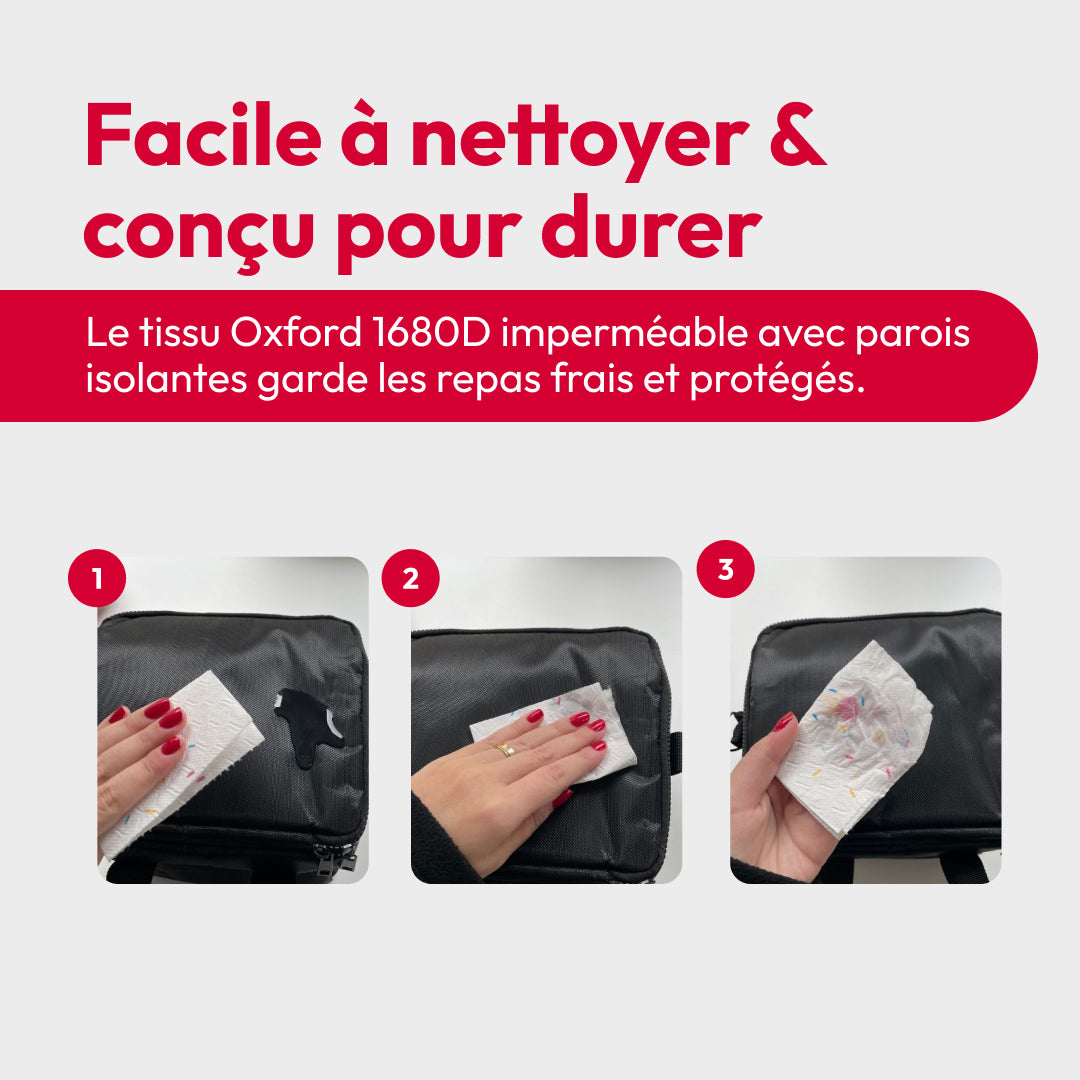 Facile à nettoyer & conçu pour durer

Le tissu Oxford 1680D imperméable avec parois isolantes garde les repas frais et protégés.

1

2

3